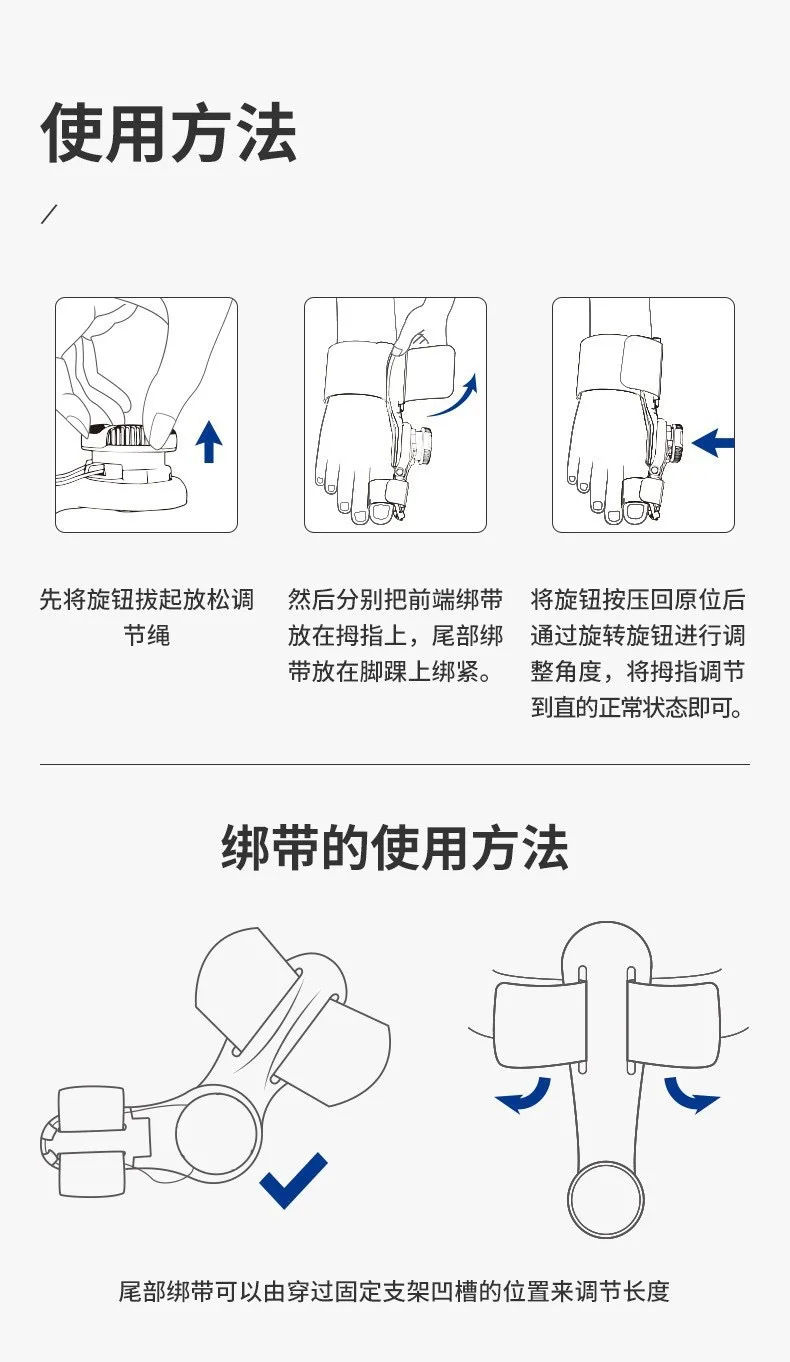 使用方法

/

先将旋钮拔起放松调节绳

然后分别把前端绑带放在拇指上，尾部绑带放在脚踝上绑紧。

将旋钮按压回原位后通过旋转旋钮进行调整角度，将拇指调节到直的正常状态即可。

绑带的使用方法

尾部绑带可以由穿过固定支架凹槽的位置来调节长度